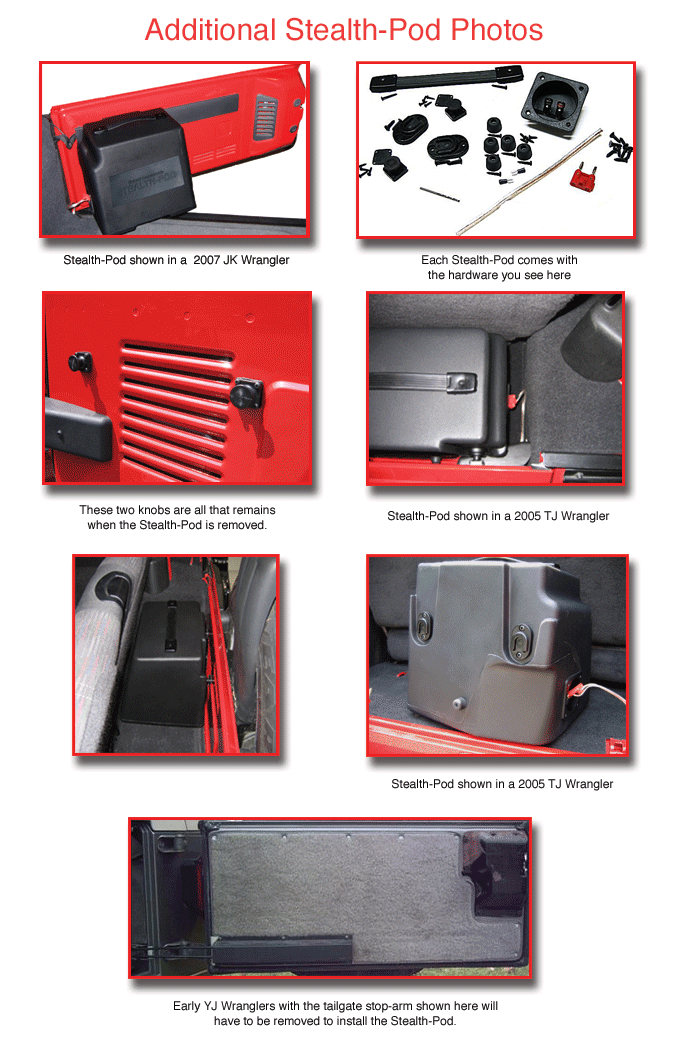 Additional Stealth-Pod Photos

Stealth-Pod shown in a 2007 JK Wrangler

Each Stealth-Pod comes with the hardware you see here

These two knobs are all that remains when the Stealth-Pod is removed.

Stealth-Pod shown in a 2005 TJ Wrangler

Stealth-Pod shown in a 2005 TJ Wrangler

Early YJ Wranglers with the tailgate stop-arm shown here will have to be removed to install the Stealth-Pod.